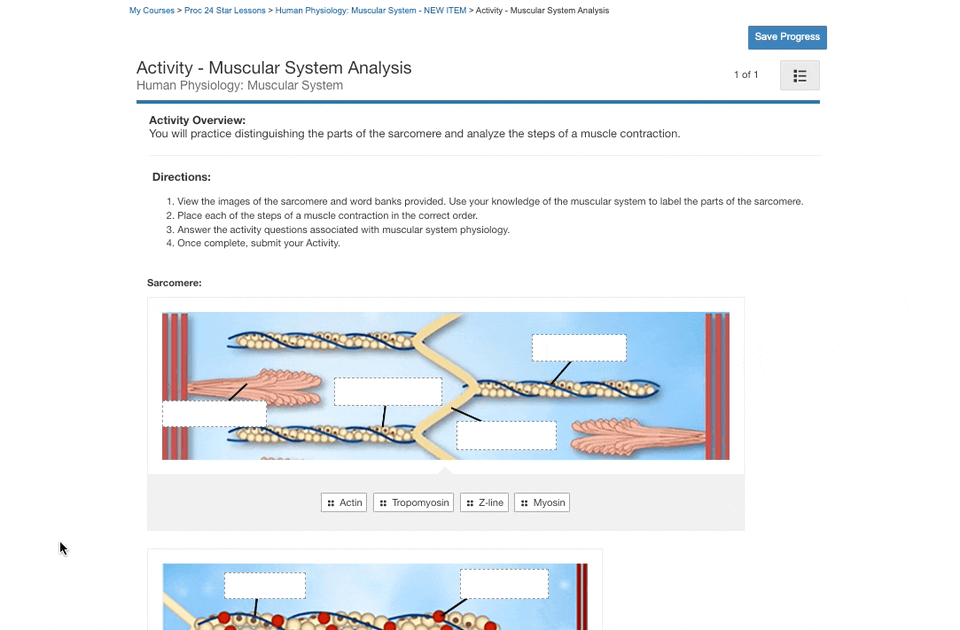 My Courses > Proc 24 Star Lessons > Human Physiology: Muscular System - NEW ITEM > Activity - Muscular System Analysis

Save Progress

Activity - Muscular System Analysis
Human Physiology: Muscular System

1 of 1

Activity Overview:
You will practice distinguishing the parts of the sarcomere and analyze the steps of a muscle contraction.

Directions:

1. View the images of the sarcomere and word banks provided. Use your knowledge of the muscular system to label the parts of the sarcomere.
2. Place each of the steps of a muscle contraction in the correct order.
3. Answer the activity questions associated with muscular system physiology.
4. Once complete, submit your Activity.

Sarcomere:

Actin
Tropomyosin
Z-line
Myosin